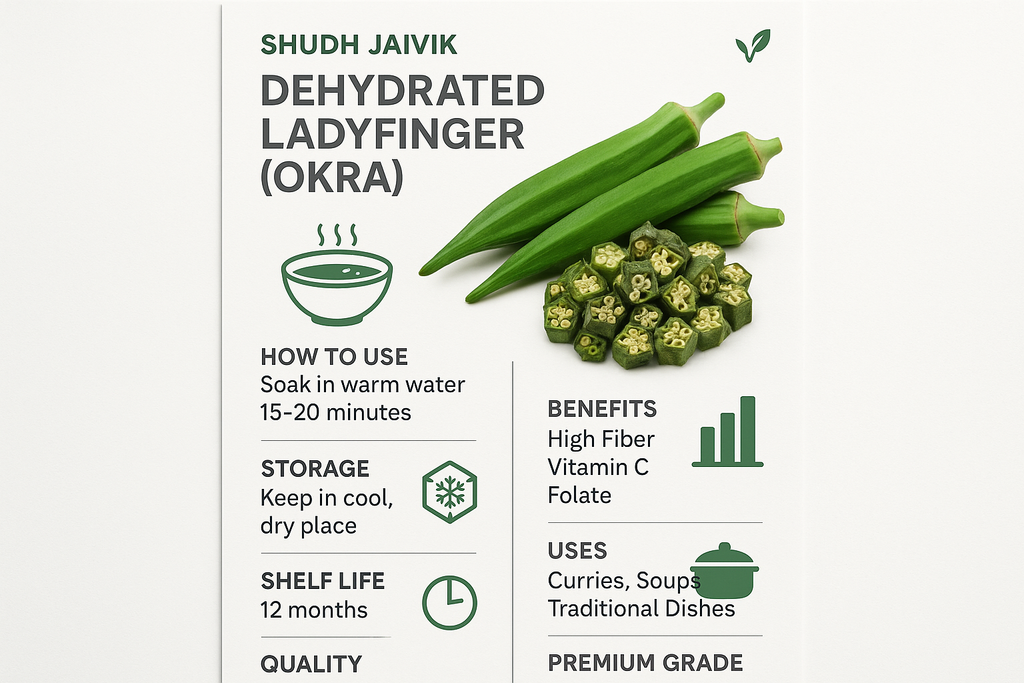 SHUDH JAIVIK

DEHYDRATED LADYFINGER (OKRA)

HOW TO USE
Soak in warm water 15-20 minutes

STORAGE
Keep in cool, dry place

SHELF LIFE
12 months

QUALITY

BENEFITS
High Fiber
Vitamin C
Folate

USES
Curries, Soups
Traditional Dishes

PREMIUM GRADE