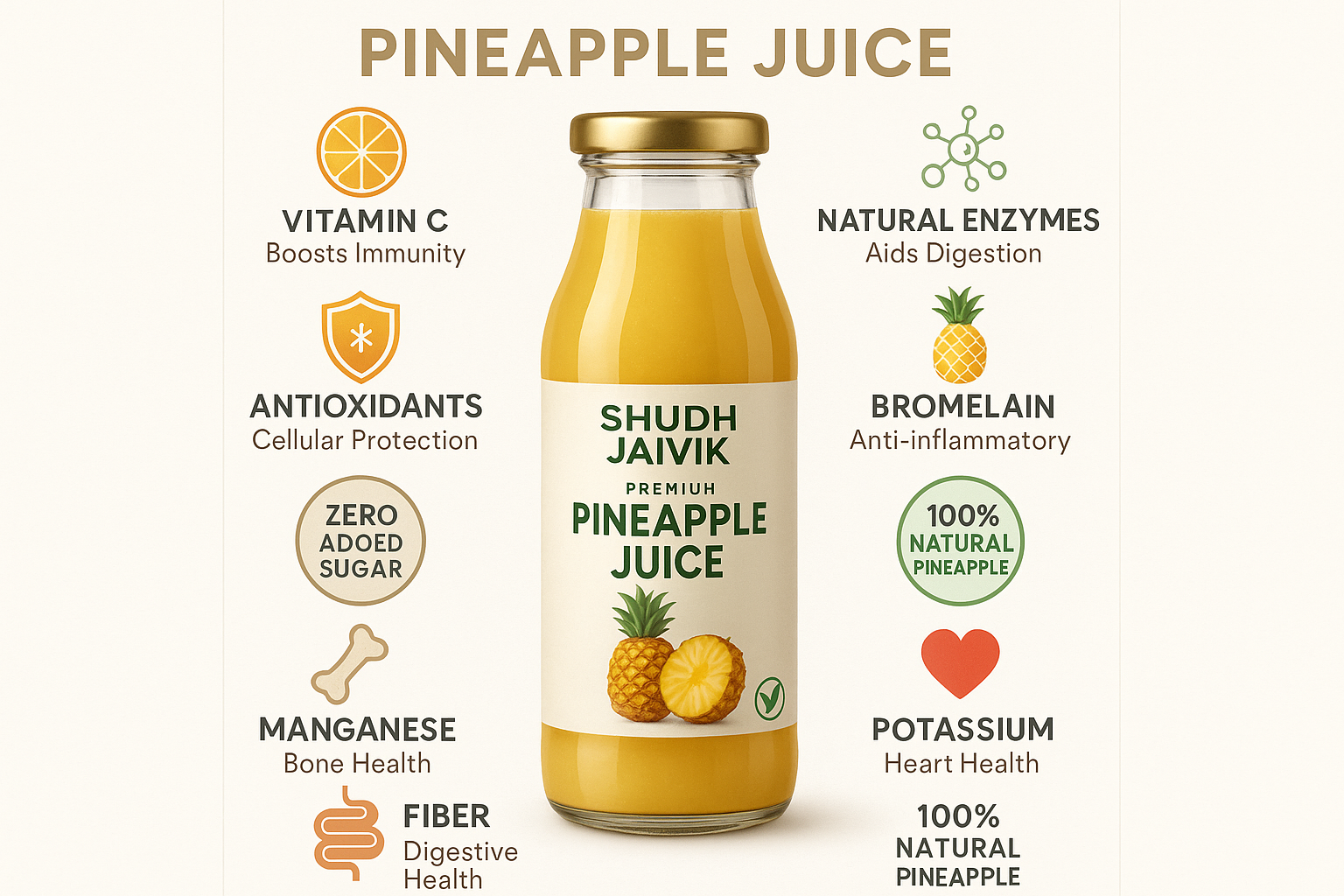 PINEAPPLE JUICE

VITAMIN C
Boosts Immunity

ANTIOXIDANTS
Cellular Protection

ZERO ADOED SUGAR

MANGANESE
Bone Health

FIBER
Digestive Health

SHUDH JAIVIK
PREMIUH
PINEAPPLE JUICE

NATURAL ENZYMES
Aids Digestion

BROMELAIN
Anti-inflammatory

100% NATURAL PINEAPPLE

POTASSIUM
Heart Health

100% NATURAL PINEAPPLE