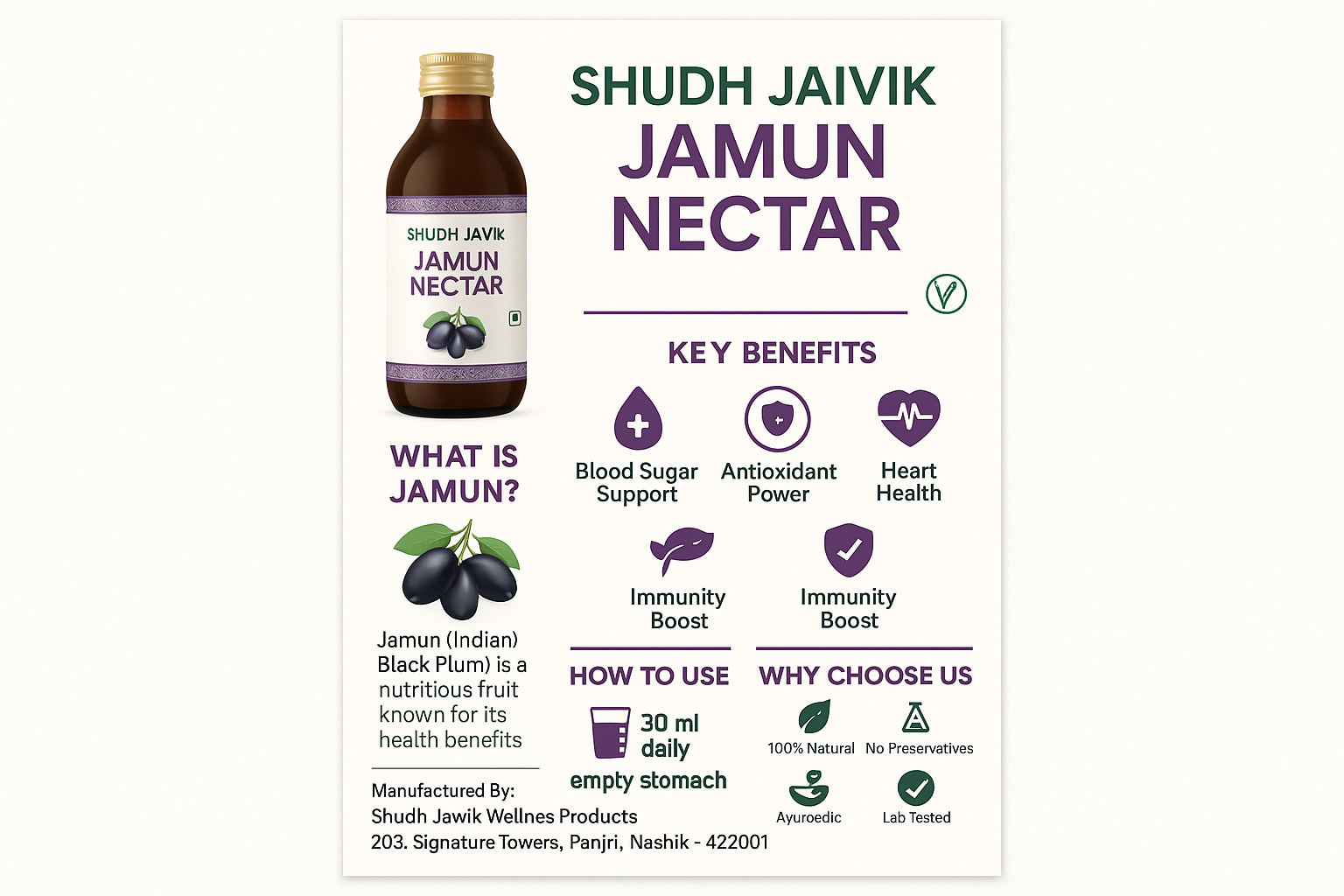 SHUDH JAVIK
JAMUN
NECTAR

SHUDH JAIVIK
JAMUN
NECTAR

KEY BENEFITS

Blood Sugar Support

Antioxidant Power

Heart Health

Immunity Boost

Immunity Boost

WHAT IS JAMUN?

Jamun (Indian) Black Plum) is a nutritious fruit known for its health benefits

HOW TO USE

30 ml daily

empty stomach

WHY CHOOSE US

100% Natural

No Preservatives

Ayuroedic

Lab Tested

Manufactured By:
Shudh Jawik Wellnes Products
203. Signature Towers, Panjri, Nashik - 422001