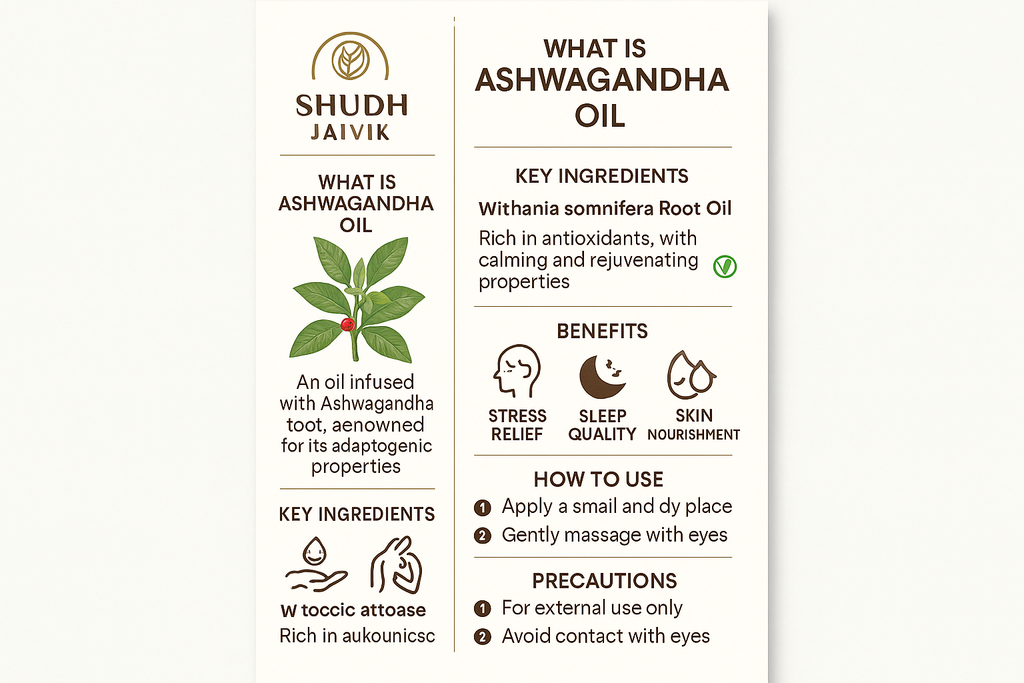 SHUDH
JAIVIK

WHAT IS
ASHWAGANDHA
OIL

An oil infused with Ashwagandha toot, aenowned for its adaptogenic properties

KEY INGREDIENTS

W toccic attoase
Rich in aukounicsc

WHAT IS
ASHWAGANDHA
OIL

KEY INGREDIENTS

Withania somnifera Root Oil

Rich in antioxidants, with calming and rejuvenating properties

BENEFITS

STRESS RELIEF
SLEEP QUALITY
SKIN NOURISHMENT

HOW TO USE

1 Apply a smail and dy place
2 Gently massage with eyes

PRECAUTIONS

1 For external use only
2 Avoid contact with eyes