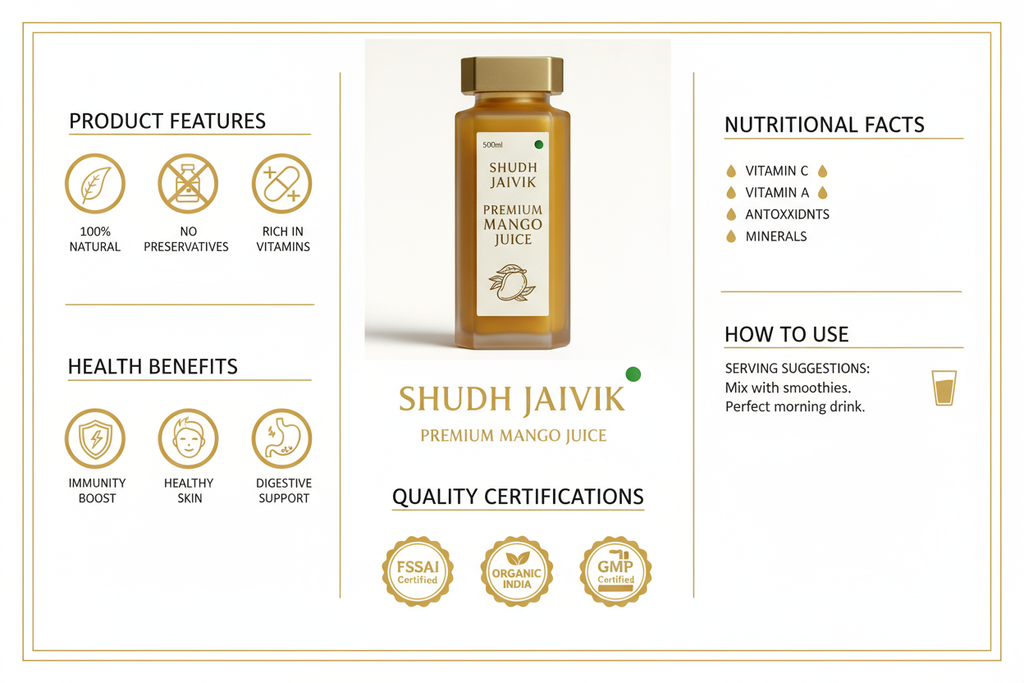 PRODUCT FEATURES

100% NATURAL

NO PRESERVATIVES

RICH IN VITAMINS

HEALTH BENEFITS

IMMUNITY BOOST

HEALTHY SKIN

DIGESTIVE SUPPORT

500ml
SHUDH JAIVIK
PREMIUM MANGO JUICE

SHUDH JAIVIK
PREMIUM MANGO JUICE

QUALITY CERTIFICATIONS

FSSAI Certified

ORGANIC INDIA

GMP Certified

NUTRITIONAL FACTS

VITAMIN C
VITAMIN A
ANTOXXIDNTS
MINERALS

HOW TO USE

SERVING SUGGESTIONS:
Mix with smoothies.
Perfect morning drink.