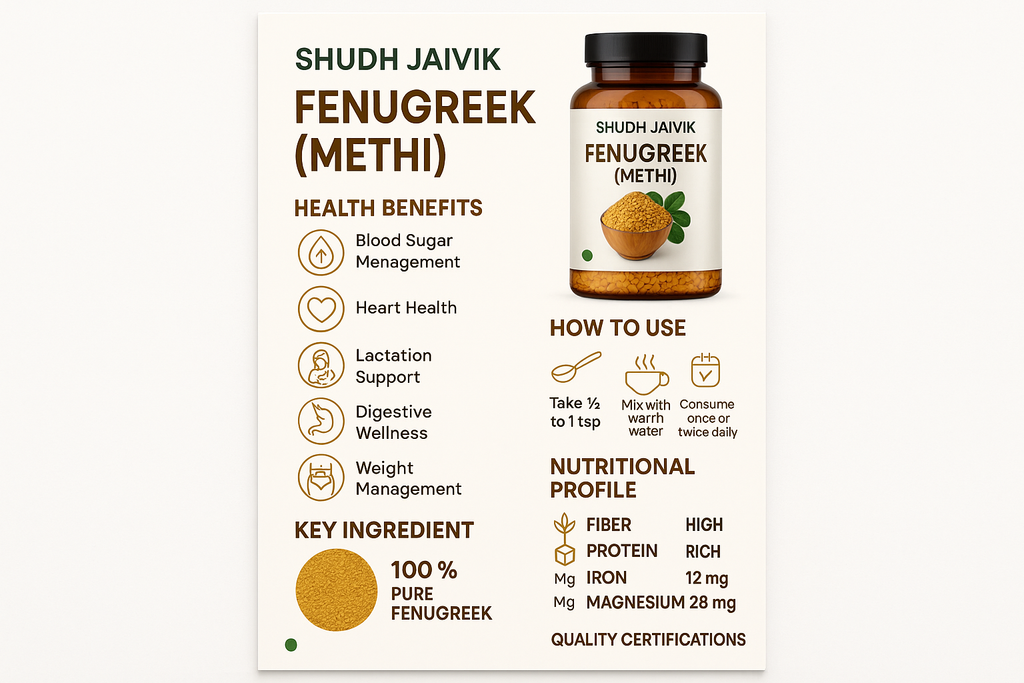 SHUDH JAIVIK
FENUGREEK (METHI)

HEALTH BENEFITS
Blood Sugar Menagement
Heart Health
Lactation Support
Digestive Wellness
Weight Management

KEY INGREDIENT
100 %
PURE FENUGREEK

SHUDH JAIVIK
FENUGREEK (METHI)

HOW TO USE
Take ½ to 1 tsp
Mix with warrh water
Consume once or twice daily

NUTRITIONAL PROFILE
| | | |
|---|---|---|
| | FIBER | HIGH |
| | PROTEIN | RICH |
| Mg | IRON | 12 mg |
| Mg | MAGNESIUM | 28 mg |

QUALITY CERTIFICATIONS