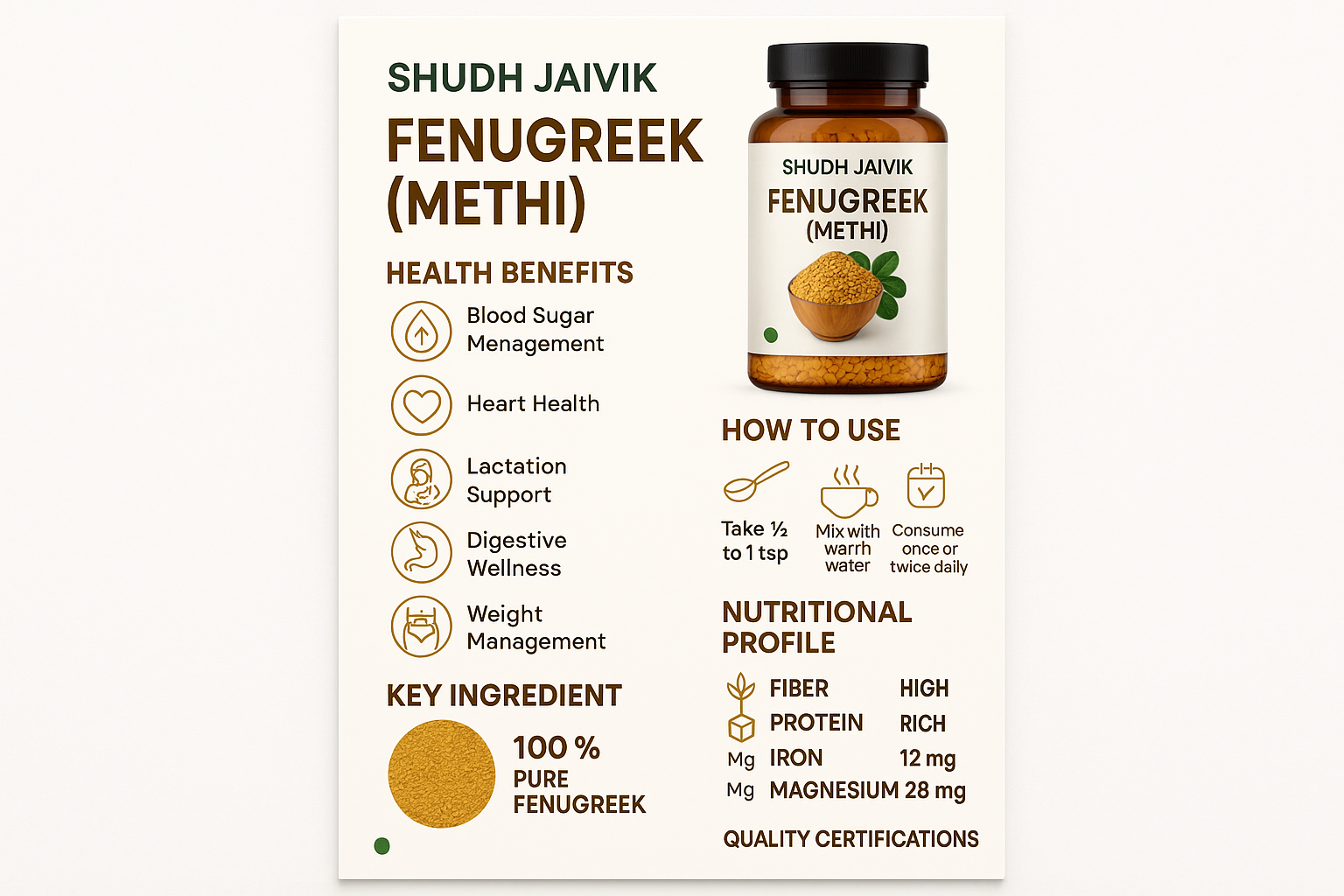 SHUDH JAIVIK
FENUGREEK (METHI)

HEALTH BENEFITS

Blood Sugar Menagement

Heart Health

Lactation Support

Digestive Wellness

Weight Management

KEY INGREDIENT

100 %
PURE FENUGREEK

SHUDH JAIVIK
FENUGREEK
(METHI)

HOW TO USE

Take ½ to 1 tsp

Mix with warrh water

Consume once or twice daily

NUTRITIONAL PROFILE

| | | |
|---|---|---|
| | FIBER | HIGH |
| | PROTEIN | RICH |
| Mg | IRON | 12 mg |
| Mg | MAGNESIUM | 28 mg |

QUALITY CERTIFICATIONS