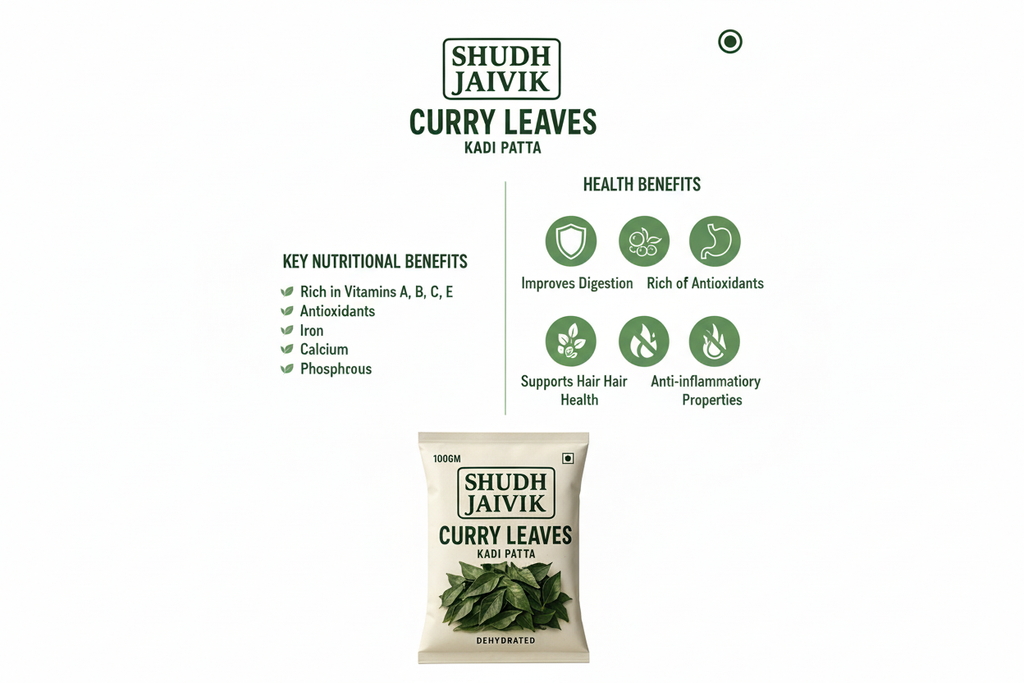 SHUDH JAIVIK
CURRY LEAVES
KADI PATTA

KEY NUTRITIONAL BENEFITS
Rich in Vitamins A, B, C, E
Antioxidants
Iron
Calcium
Phosphrous

HEALTH BENEFITS
Improves Digestion
Rich of Antioxidants
Supports Hair Hair Health
Anti-inflammatiory Properties

100GM
SHUDH JAIVIK
CURRY LEAVES
KADI PATTA
DEHYDRATED