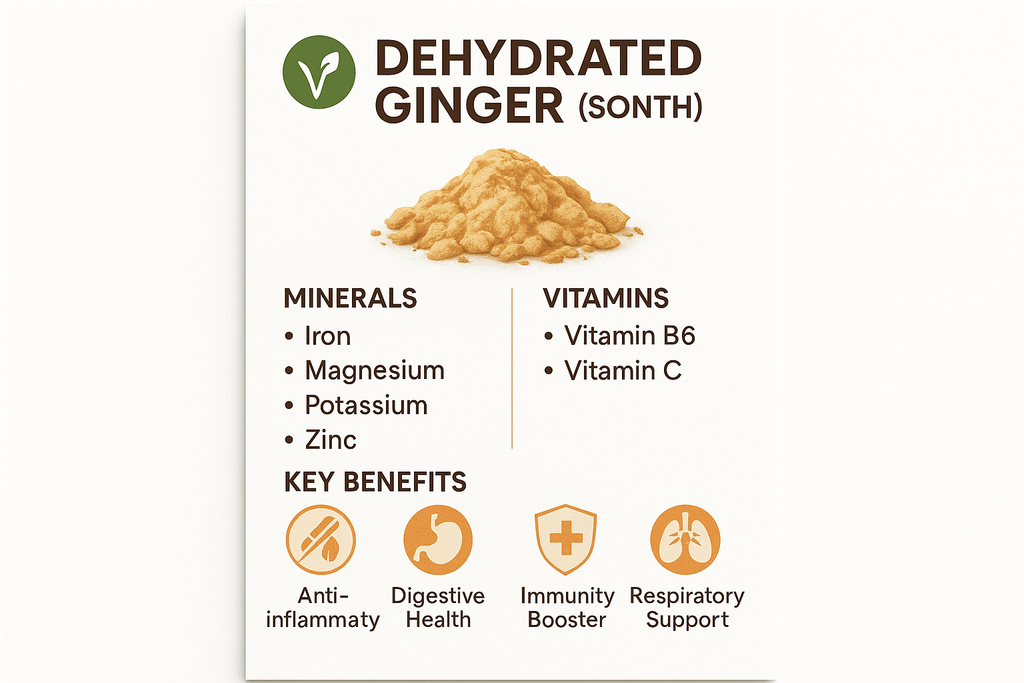 DEHYDRATED GINGER (SONTH)

MINERALS
• Iron
• Magnesium
• Potassium
• Zinc

VITAMINS
• Vitamin B6
• Vitamin C

KEY BENEFITS

Anti-inflammaty

Digestive Health

Immunity Booster

Respiratory Support