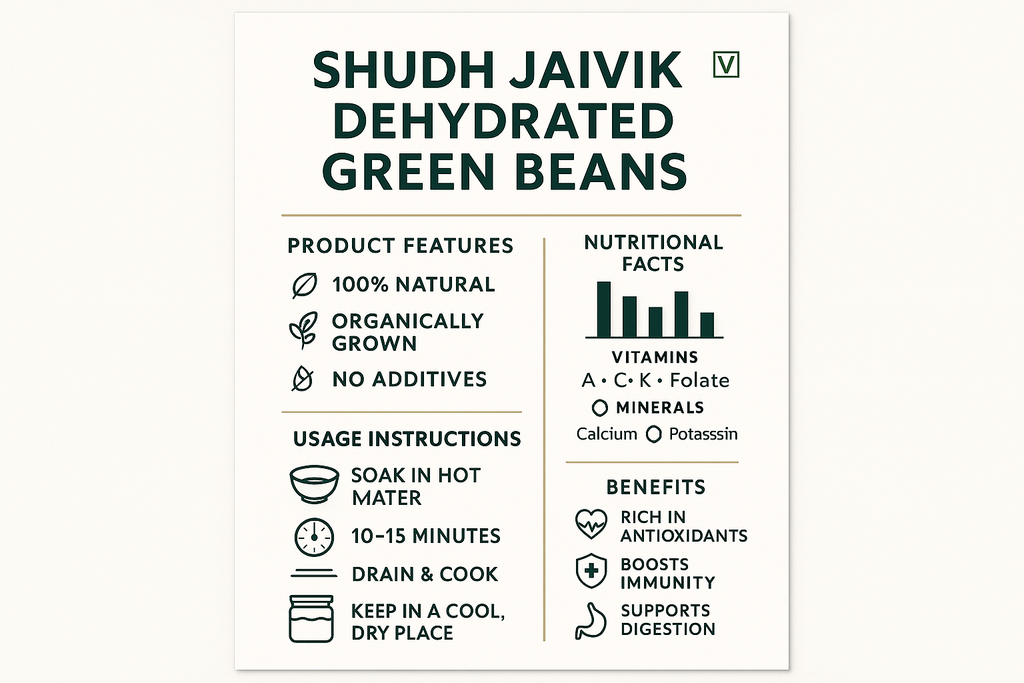 SHUDH JAIVIK DEHYDRATED GREEN BEANS

V

PRODUCT FEATURES

100% NATURAL

ORGANICALLY GROWN

NO ADDITIVES

USAGE INSTRUCTIONS

SOAK IN HOT MATER

10–15 MINUTES

DRAIN & COOK

KEEP IN A COOL, DRY PLACE

NUTRITIONAL FACTS

VITAMINS

A • C • K • Folate

MINERALS

Calcium Potasssin

BENEFITS

RICH IN ANTIOXIDANTS

BOOSTS IMMUNITY

SUPPORTS DIGESTION