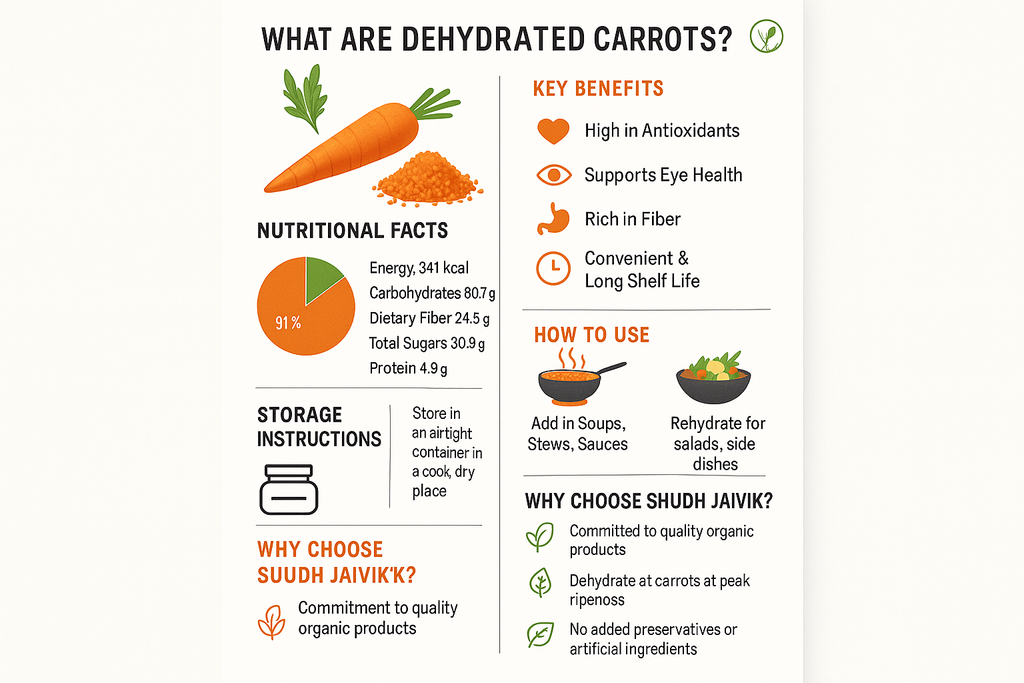 WHAT ARE DEHYDRATED CARROTS?

NUTRITIONAL FACTS

91 %

Energy, 341 kcal
Carbohydrates 80.7 g
Dietary Fiber 24.5 g
Total Sugars 30.9 g
Protein 4.9 g

STORAGE INSTRUCTIONS

Store in an airtight container in a cook, dry place

WHY CHOOSE SUUDH JAIVIK'K?

Commitment to quality organic products

KEY BENEFITS

High in Antioxidants

Supports Eye Health

Rich in Fiber

Convenient & Long Shelf Life

HOW TO USE

Add in Soups, Stews, Sauces

Rehydrate for salads, side dishes

WHY CHOOSE SHUDH JAIVIK?

Committed to quality organic products

Dehydrate at carrots at peak ripenoss

No added preservatives or artificial ingredients